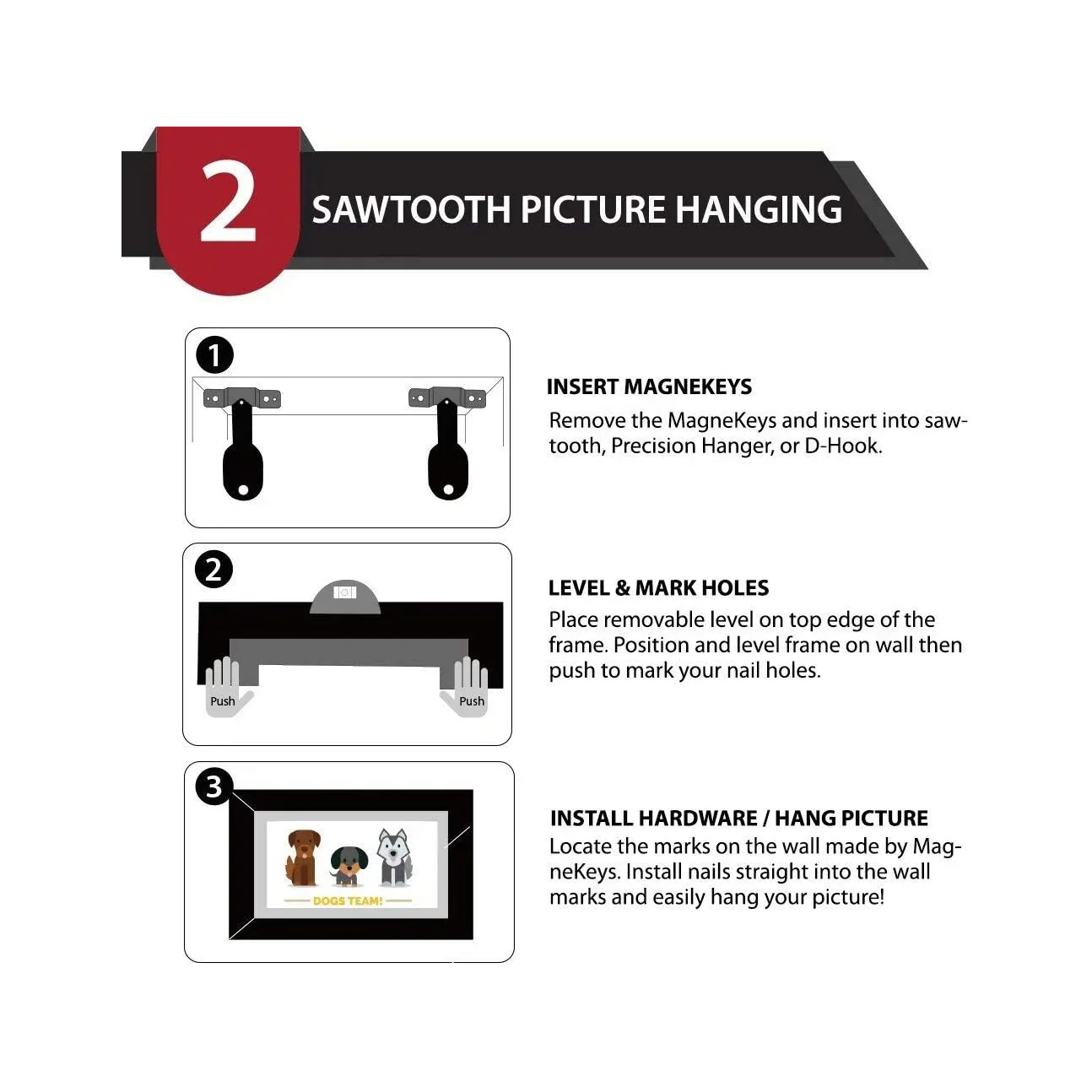 2 SAWTOOTH PICTURE HANGING

1

INSERT MAGNEKEYS

Remove the MagneKeys and insert into sawtooth, Precision Hanger, or D-Hook.

2

Push

Push

LEVEL & MARK HOLES

Place removable level on top edge of the frame. Position and level frame on wall then push to mark your nail holes.

3

DOGS TEAM!

INSTALL HARDWARE / HANG PICTURE

Locate the marks on the wall made by MagneKeys. Install nails straight into the wall marks and easily hang your picture!